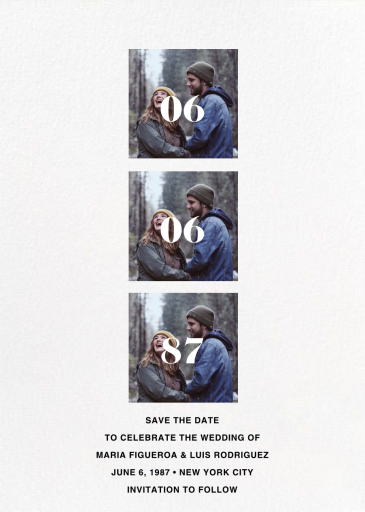 06

06

87

SAVE THE DATE

TO CELEBRATE THE WEDDING OF

MARIA FIGUEROA & LUIS RODRIGUEZ

JUNE 6, 1987 • NEW YORK CITY

INVITATION TO FOLLOW