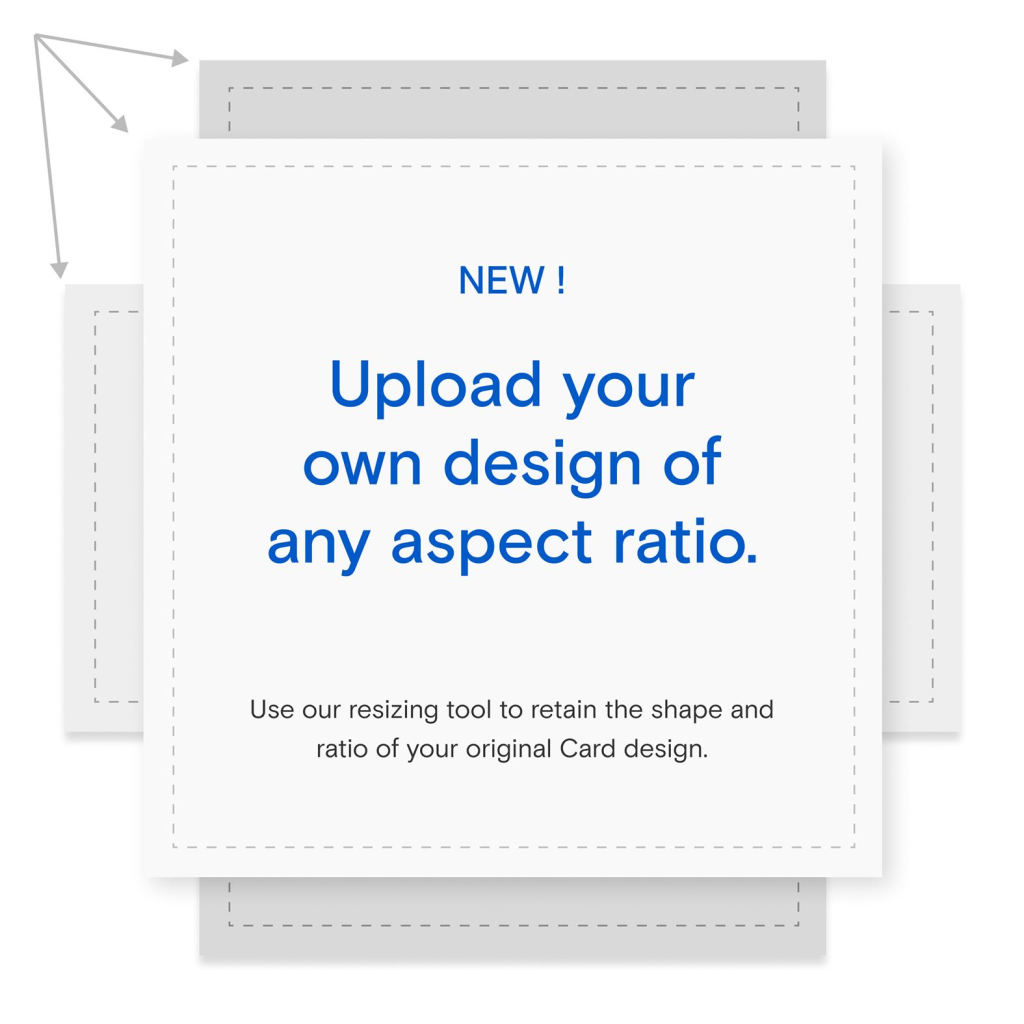 NEW !

Upload your own design of any aspect ratio.

Use our resizing tool to retain the shape and ratio of your original Card design.